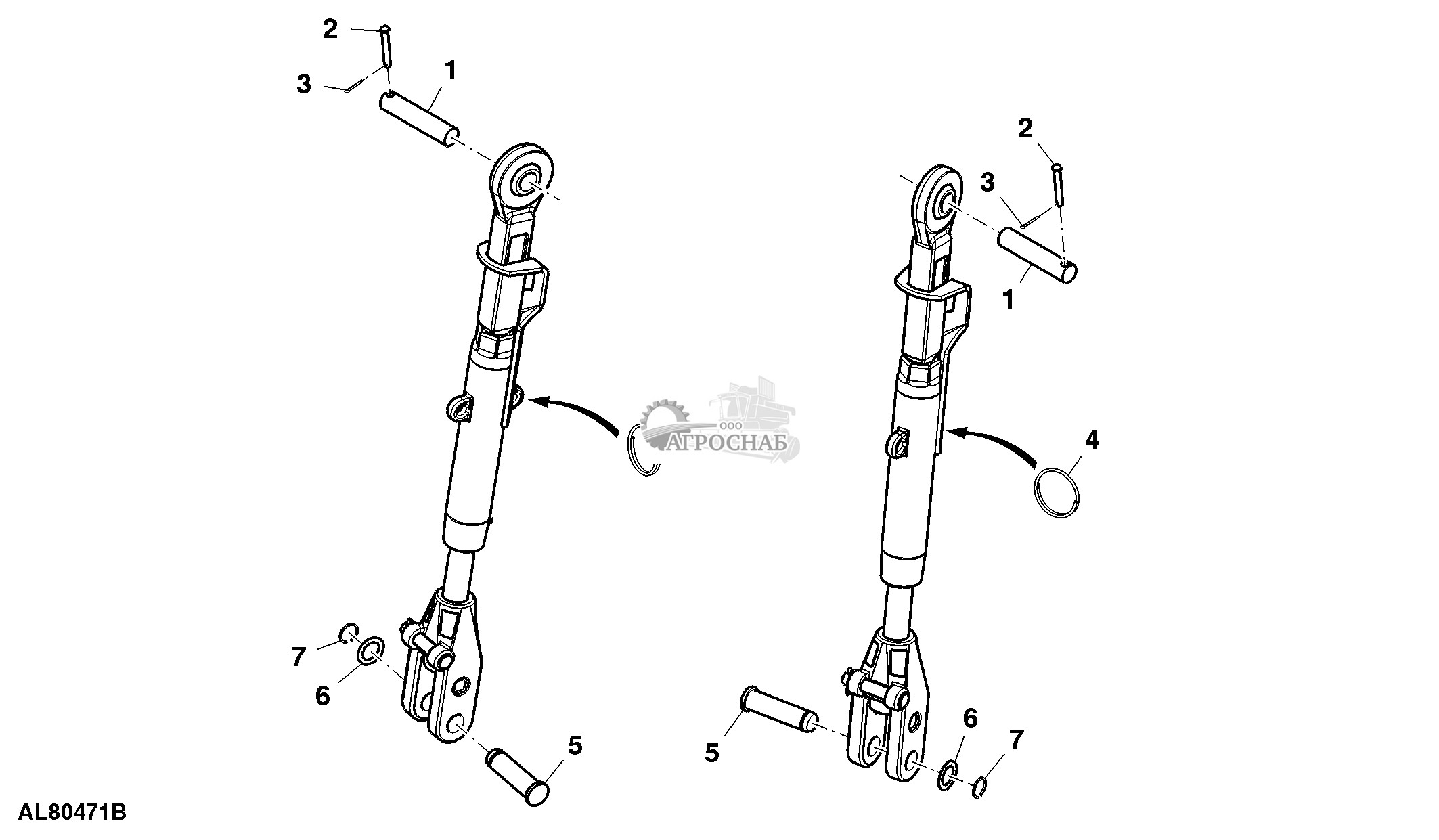 2
3
1
2
3
1
ООО
АГРОСНАБ
4
7
6
5
5
6
7
AL80471B